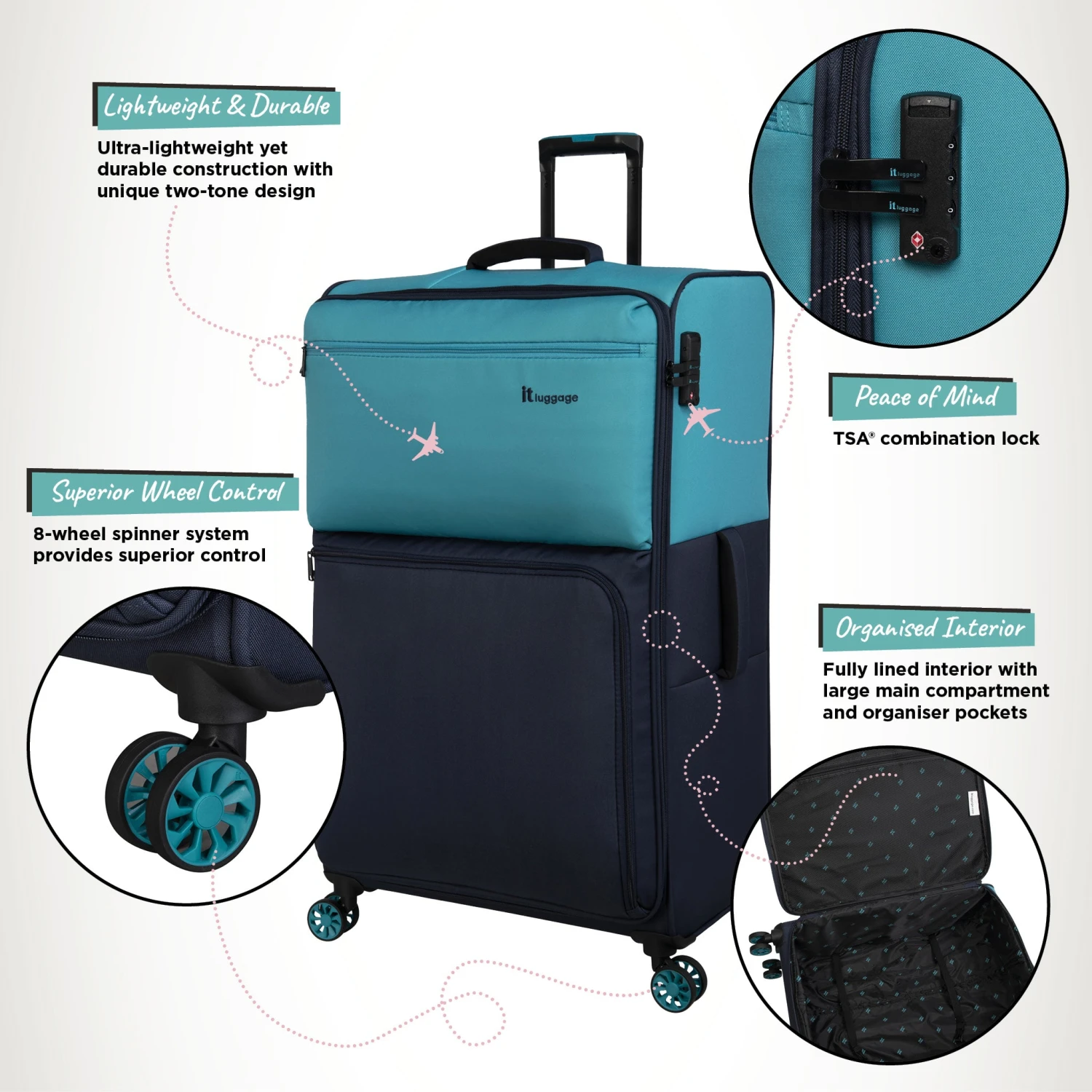 Lightweight & Durable

Ultra-lightweight yet durable construction with unique two-tone design

it luggage

it luggage

it luggage

Peace of Mind

TSA® combination lock

Superior Wheel Control

8-wheel spinner system provides superior control

Organised Interior

Fully lined interior with large main compartment and organiser pockets